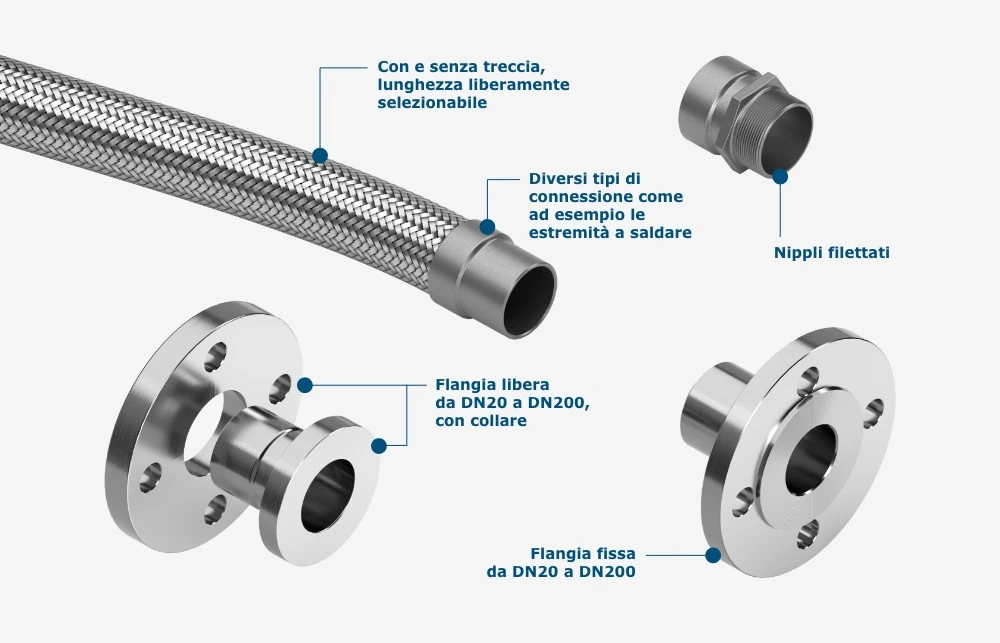 Con e senza treccia, lunghezza liberamente selezionabile

Diversi tipi di connessione come ad esempio le estremità a saldare

Nippli filettati

Flangia libera da DN20 a DN200, con collare

Flangia fissa da DN20 a DN200